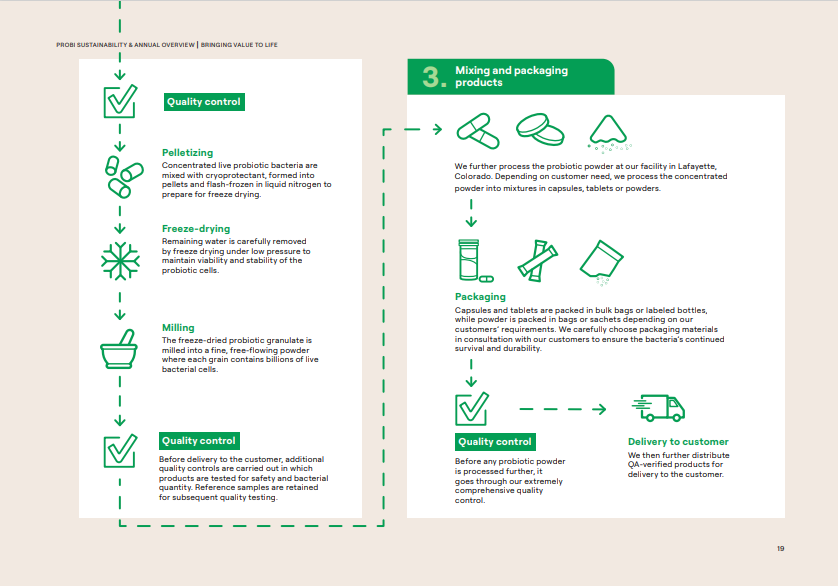 PROBI SUSTAINABILITY & ANNUAL OVERVIEW | BRINGING VALUE TO LIFE

Quality control

Pelletizing
Concentrated live probiotic bacteria are mixed with cryoprotectant, formed into pellets and flash-frozen in liquid nitrogen to prepare for freeze drying.

Freeze-drying
Remaining water is carefully removed by freeze drying under low pressure to maintain viability and stability of the probiotic cells.

Milling
The freeze-dried probiotic granulate is milled into a fine, free-flowing powder where each grain contains billions of live bacterial cells.

Quality control
Before delivery to the customer, additional quality controls are carried out in which products are tested for safety and bacterial quantity. Reference samples are retained for subsequent quality testing.

3. Mixing and packaging products

We further process the probiotic powder at our facility in Lafayette, Colorado. Depending on customer need, we process the concentrated powder into mixtures in capsules, tablets or powders.

Packaging
Capsules and tablets are packed in bulk bags or labeled bottles, while powder is packed in bags or sachets depending on our customers' requirements. We carefully choose packaging materials in consultation with our customers to ensure the bacteria's continued survival and durability.

Quality control
Before any probiotic powder is processed further, it goes through our extremely comprehensive quality control.

Delivery to customer
We then further distribute QA-verified products for delivery to the customer.

19